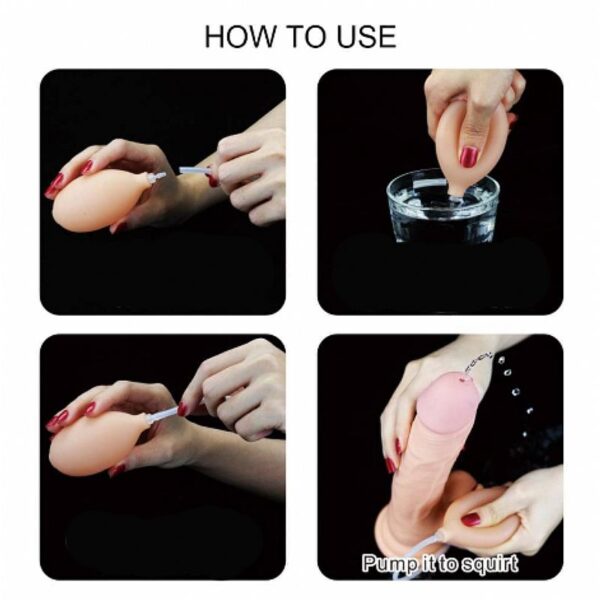 HOW TO USE

Pump it to squirt